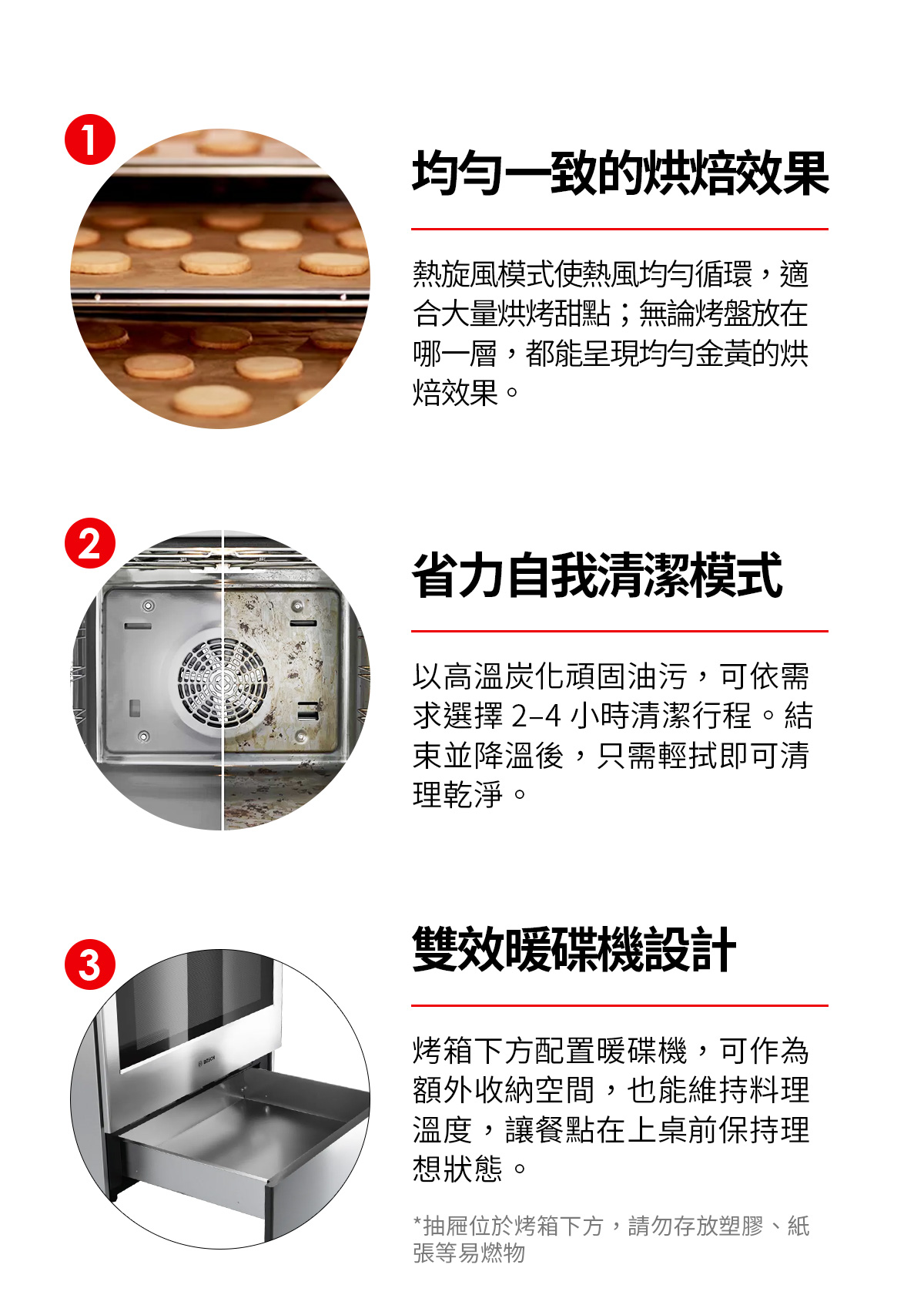 1

均勻一致的烘焙效果

熱旋風模式使熱風均勻循環，適合大量烘烤甜點；無論烤盤放在哪一層，都能呈現均勻金黃的烘焙效果。

2

省力自我清潔模式

以高溫炭化頑固油污，可依需求選擇 2–4 小時清潔行程。結束並降溫後，只需輕拭即可清理乾淨。

3

BOSCH

雙效暖碟機設計

烤箱下方配置暖碟機，可作為額外收納空間，也能維持料理溫度，讓餐點在上桌前保持理想狀態。

*抽屜位於烤箱下方，請勿存放塑膠、紙張等易燃物